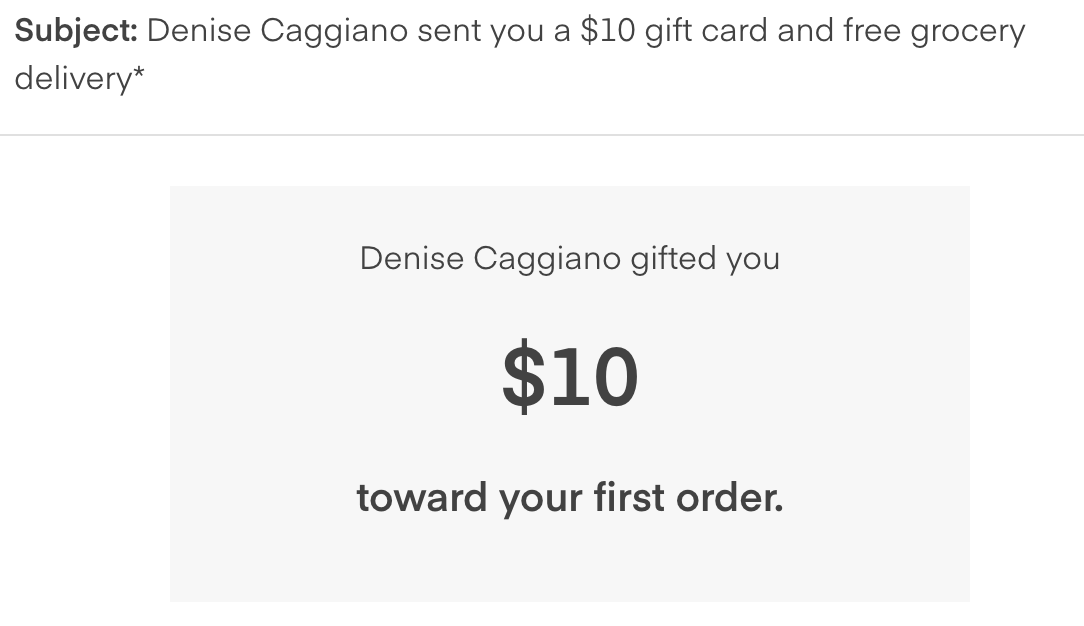 Subject: Denise Caggiano sent you a \$10 gift card and free grocery delivery*

Denise Caggiano gifted you

\$10

toward your first order.